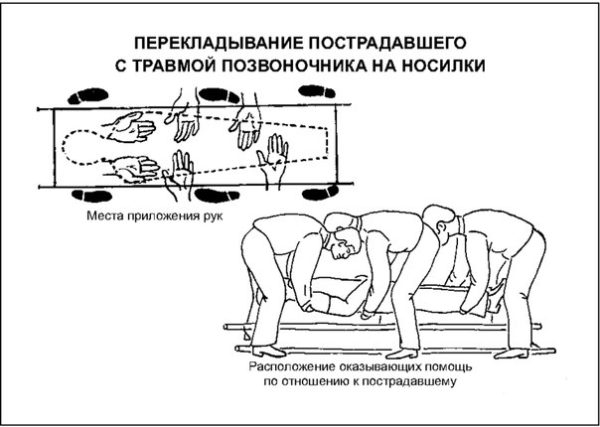 ПЕРЕКЛАДЫВАНИЕ ПОСТРАДАВШЕГО С ТРАВМОЙ ПОЗВОНОЧНИКА НА НОСИЛКИ

Места приложения рук

Расположение оказывающих помощь по отношению к пострадавшему